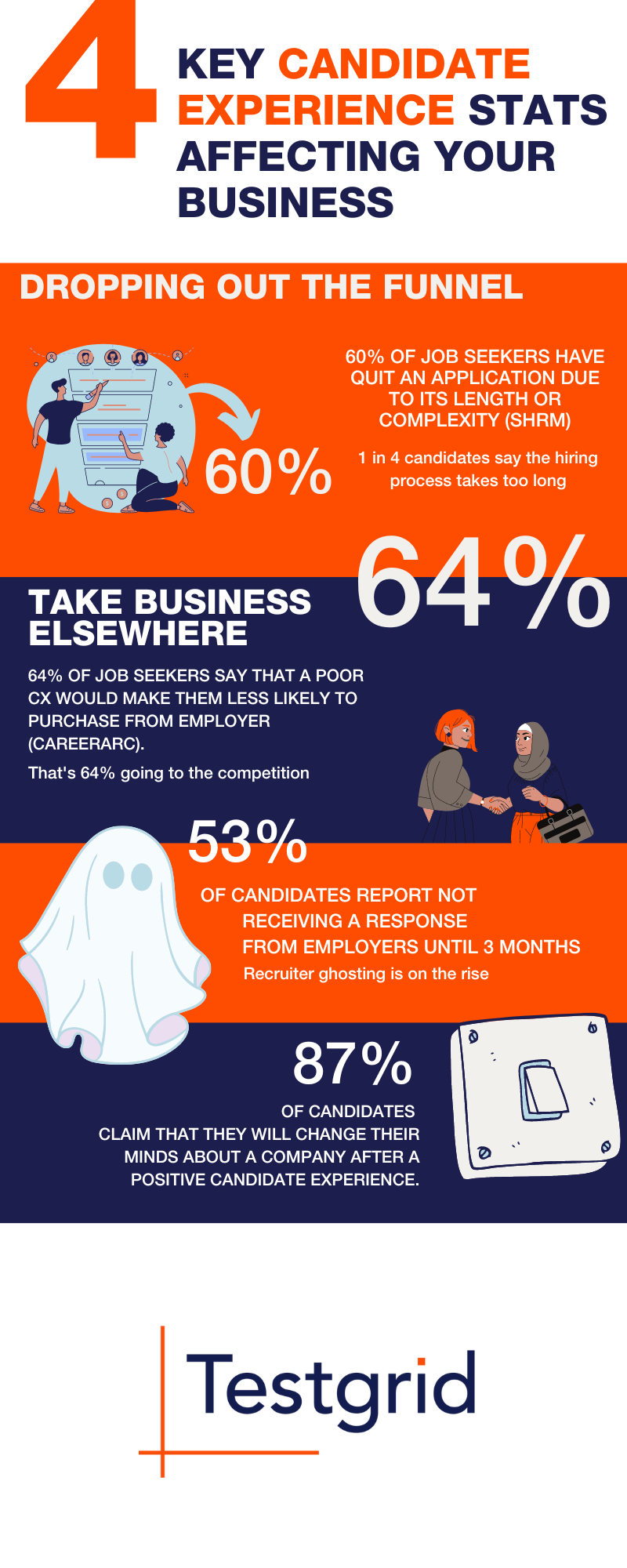 4 KEY CANDIDATE EXPERIENCE STATS AFFECTING YOUR BUSINESS

DROPPING OUT THE FUNNEL

60%

60% OF JOB SEEKERS HAVE QUIT AN APPLICATION DUE TO ITS LENGTH OR COMPLEXITY (SHRM)

1 in 4 candidates say the hiring process takes too long

64%

TAKE BUSINESS ELSEWHERE

64% OF JOB SEEKERS SAY THAT A POOR CX WOULD MAKE THEM LESS LIKELY TO PURCHASE FROM EMPLOYER (CAREERARC).

That's 64% going to the competition

53%

OF CANDIDATES REPORT NOT RECEIVING A RESPONSE FROM EMPLOYERS UNTIL 3 MONTHS

Recruiter ghosting is on the rise

87%

OF CANDIDATES CLAIM THAT THEY WILL CHANGE THEIR MINDS ABOUT A COMPANY AFTER A POSITIVE CANDIDATE EXPERIENCE.

Testgrid